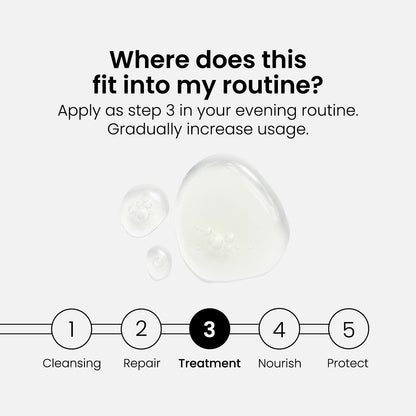 Where does this fit into my routine?

Apply as step 3 in your evening routine. Gradually increase usage.

1 Cleansing
2 Repair
3 Treatment
4 Nourish
5 Protect